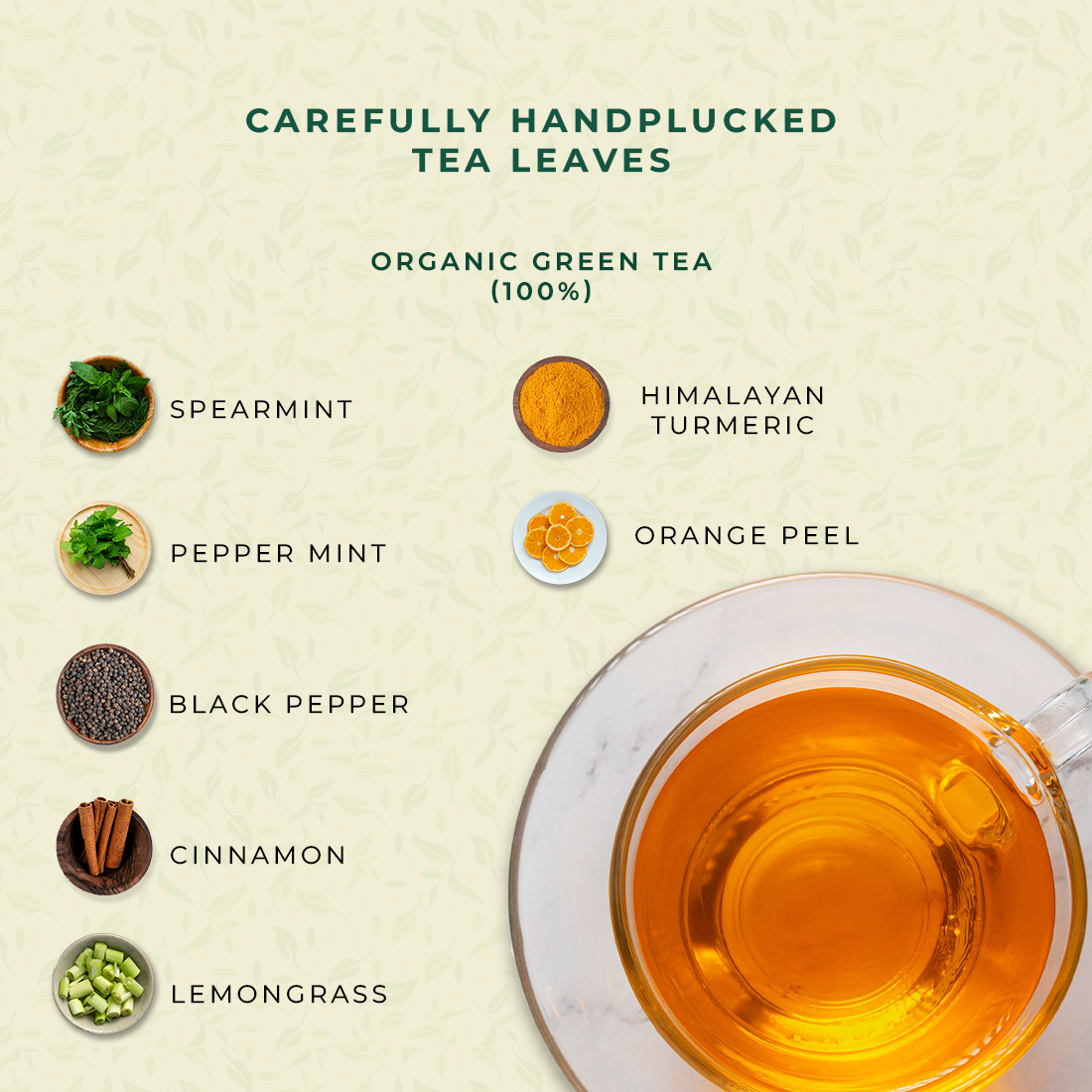 CAREFULLY HANDPLUCKED TEA LEAVES

ORGANIC GREEN TEA (100%)

SPEARMINT

PEPPER MINT

BLACK PEPPER

CINNAMON

LEMONGRASS

HIMALAYAN TURMERIC

ORANGE PEEL