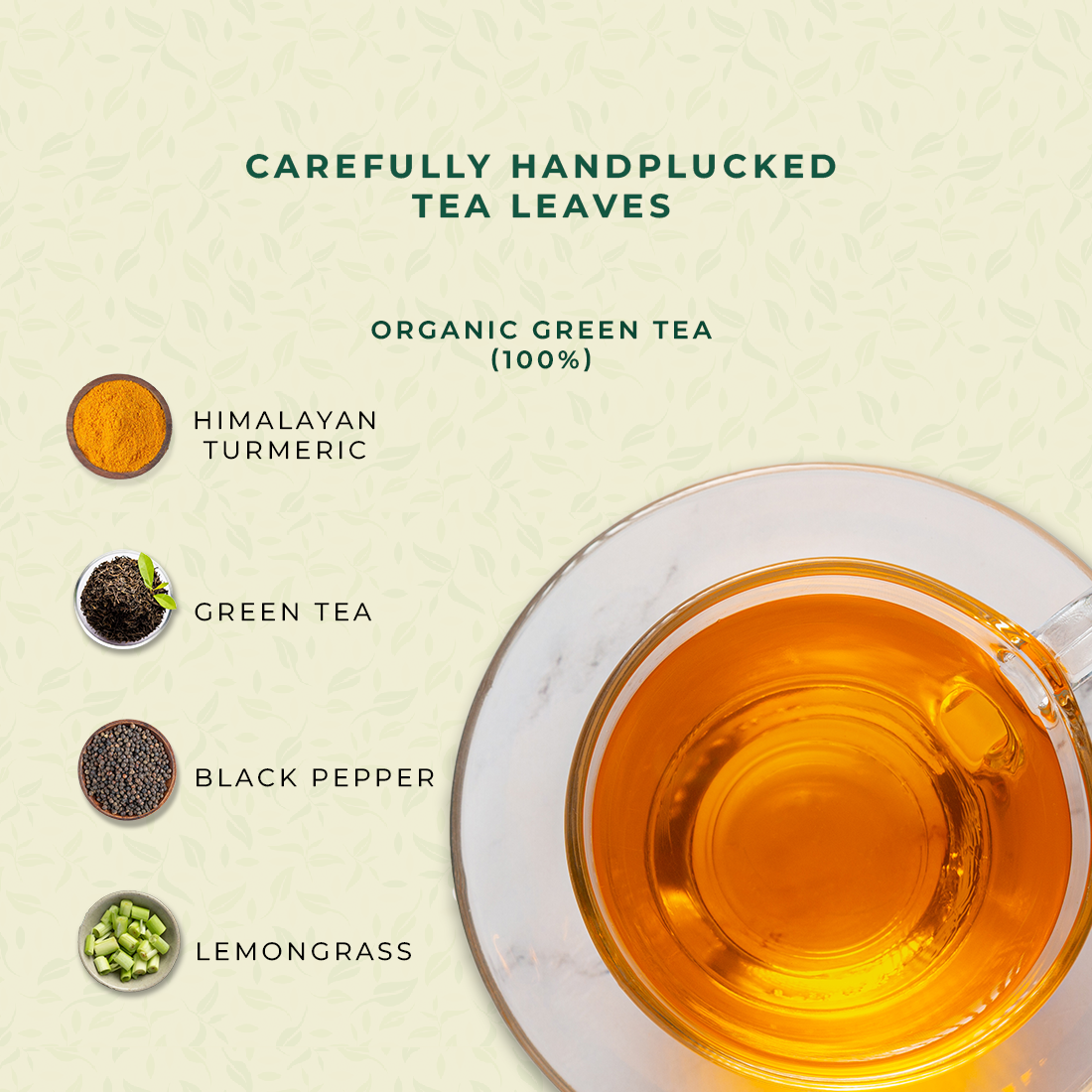 CAREFULLY HANDPLUCKED TEA LEAVES

ORGANIC GREEN TEA (100%)

HIMALAYAN TURMERIC

GREEN TEA

BLACK PEPPER

LEMONGRASS