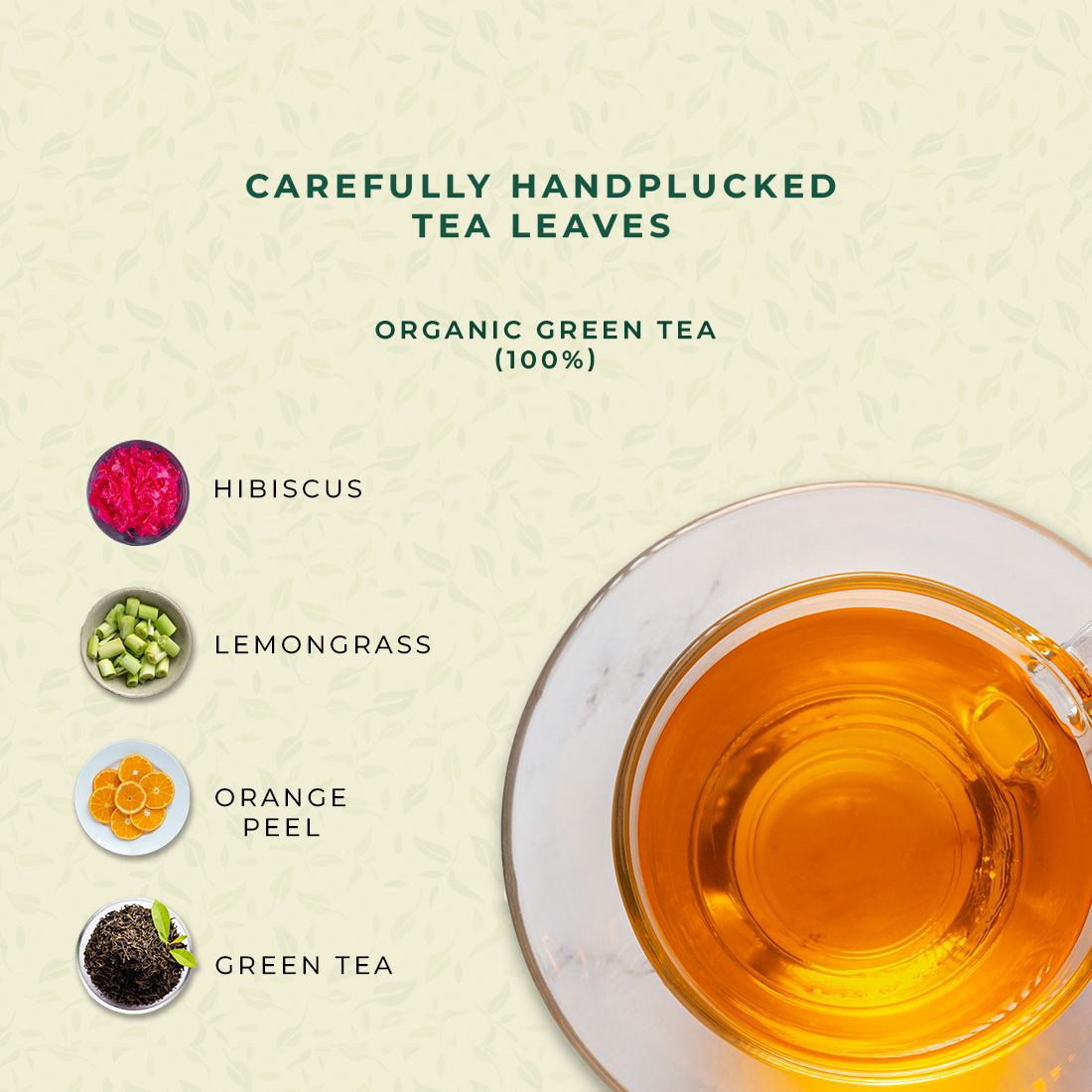 CAREFULLY HANDPLUCKED TEA LEAVES

ORGANIC GREEN TEA (100%)

HIBISCUS

LEMONGRASS

ORANGE PEEL

GREEN TEA